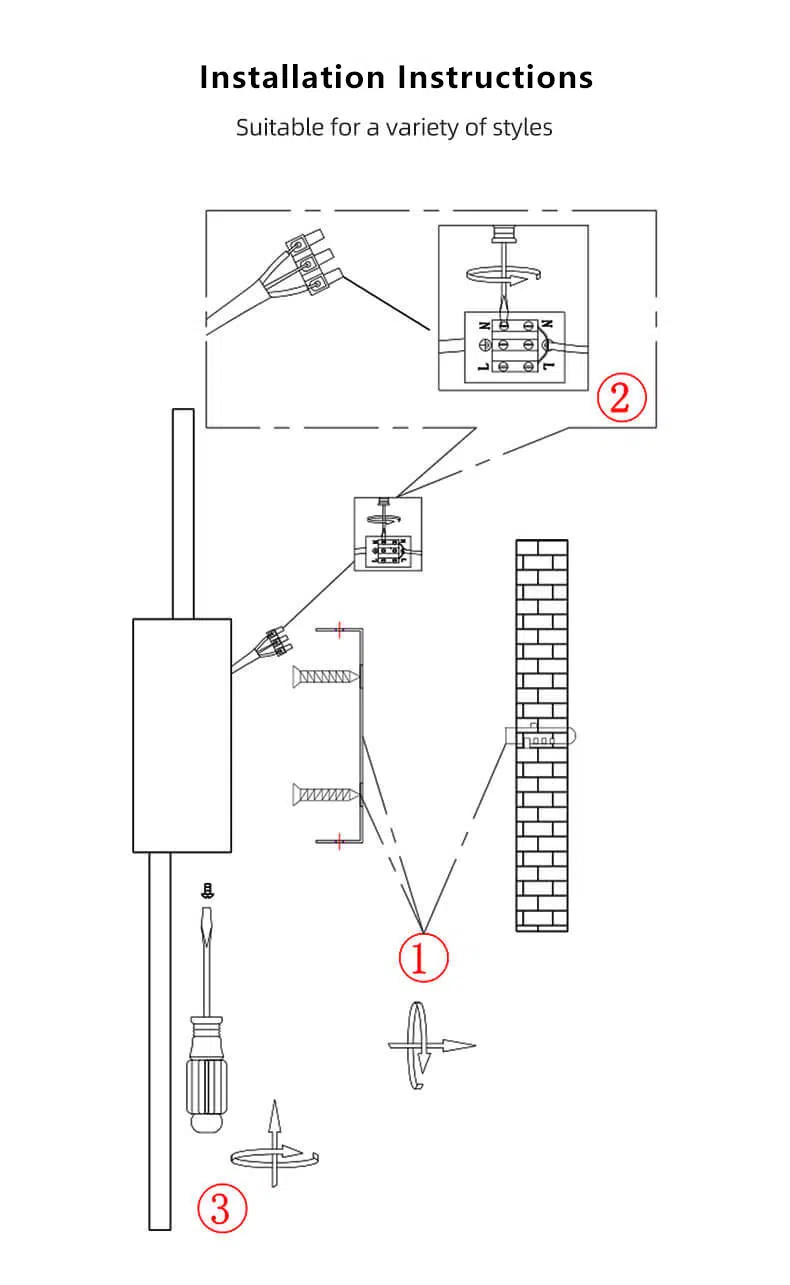 Installation Instructions

Suitable for a variety of styles

N
N
L
L

②

①

③