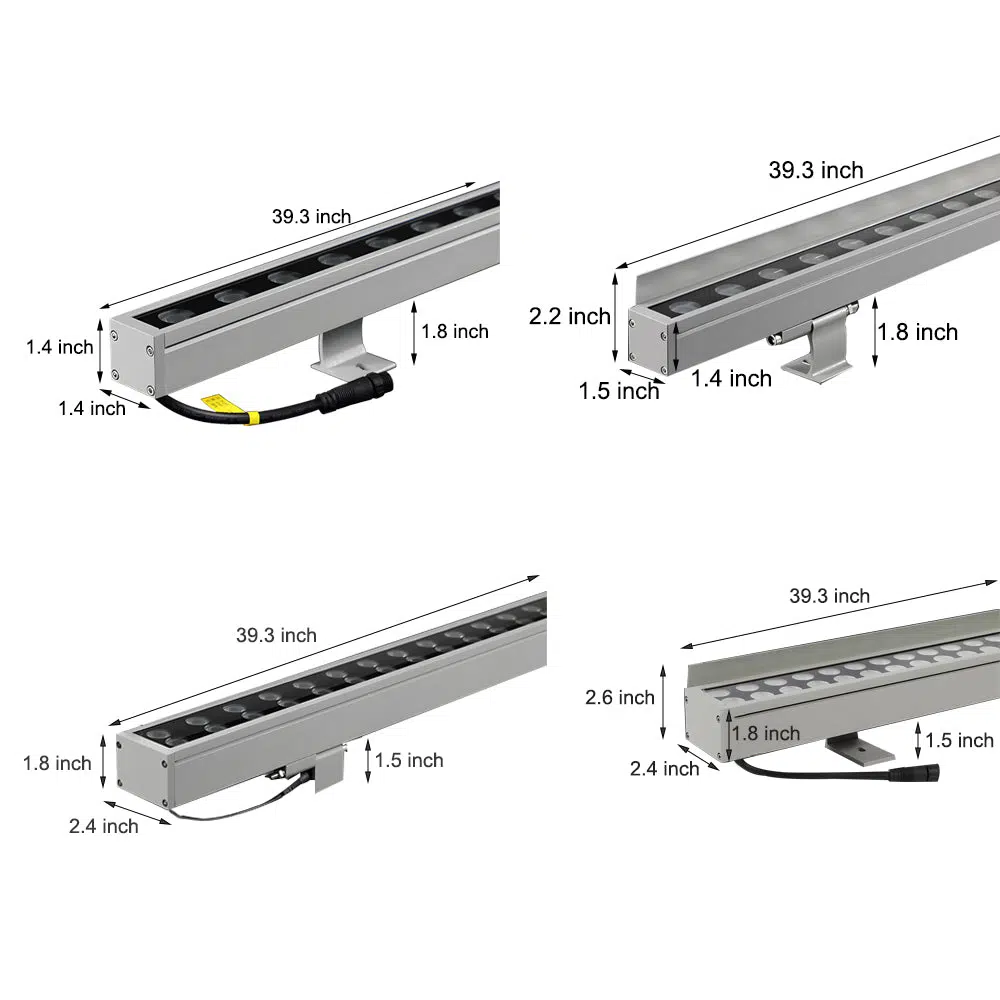 39.3 inch
1.4 inch
1.8 inch
1.4 inch

39.3 inch
2.2 inch
1.8 inch
1.5 inch
1.4 inch

39.3 inch
1.8 inch
1.5 inch
2.4 inch

39.3 inch
2.6 inch
1.8 inch
1.5 inch
2.4 inch