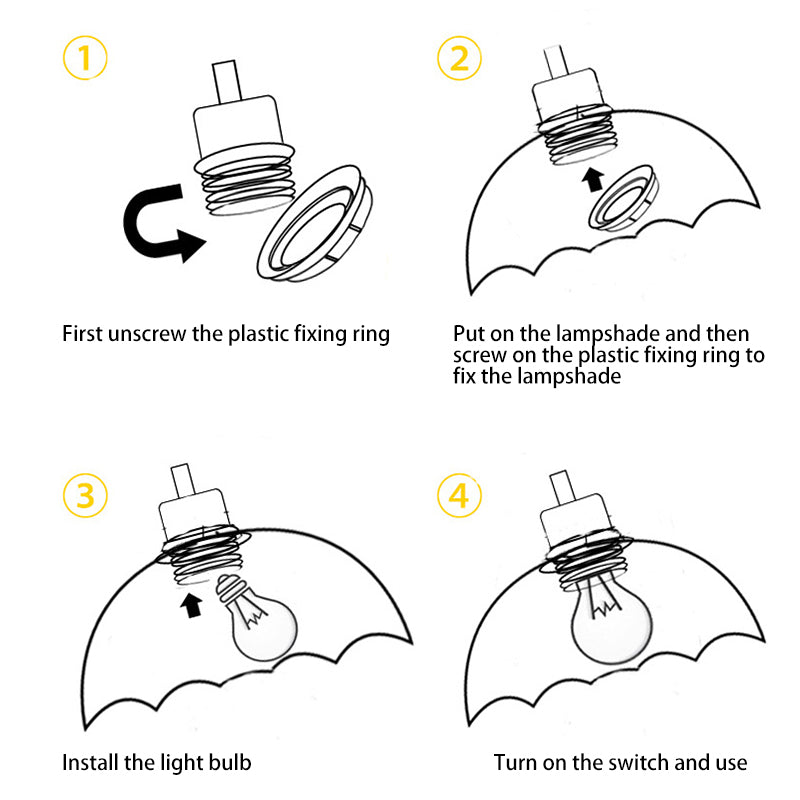 ①

First unscrew the plastic fixing ring

②

Put on the lampshade and then screw on the plastic fixing ring to fix the lampshade

③

Install the light bulb

④

Turn on the switch and use