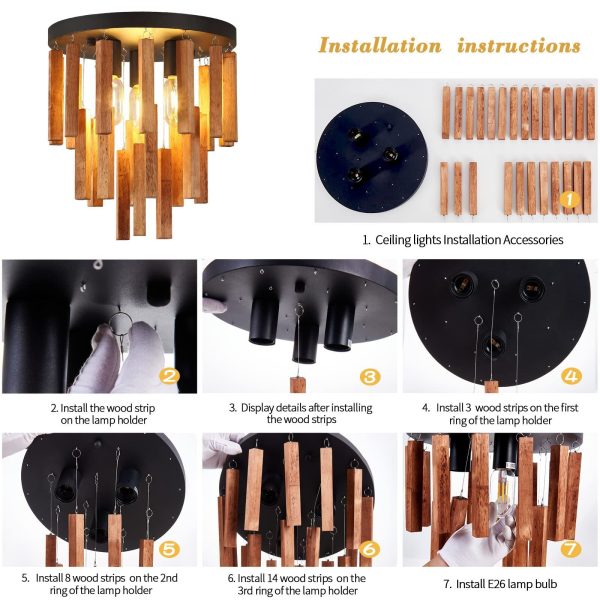 Installation instructions

1

1. Ceiling lights Installation Accessories

2

2. Install the wood strip on the lamp holder

3

3. Display details after installing the wood strips

4

4. Install 3 wood strips on the first ring of the lamp holder

5

5. Install 8 wood strips on the 2nd ring of the lamp holder

6

6. Install 14 wood strips on the 3rd ring of the lamp holder

7

7. Install E26 lamp bulb