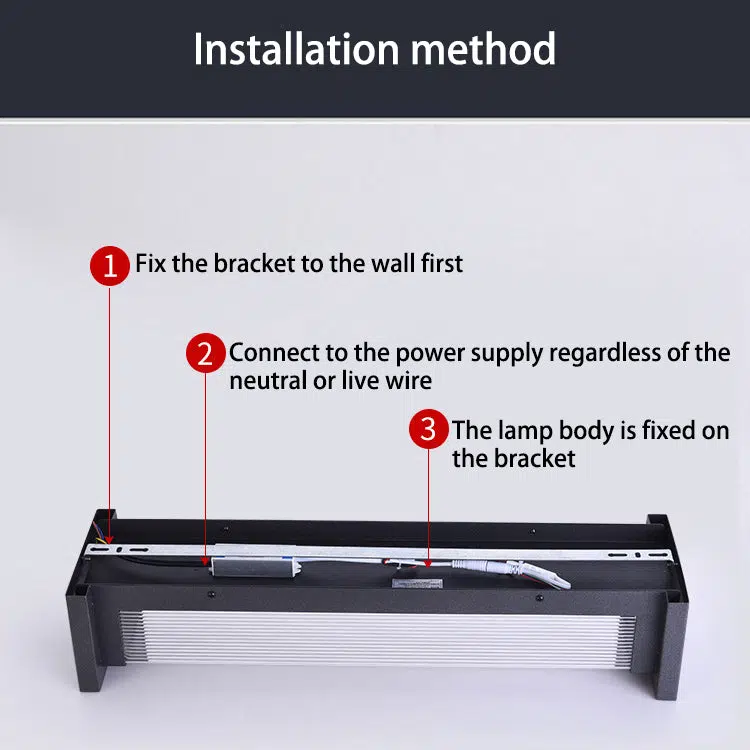 Installation method

1 Fix the bracket to the wall first

2 Connect to the power supply regardless of the neutral or live wire

3 The lamp body is fixed on the bracket