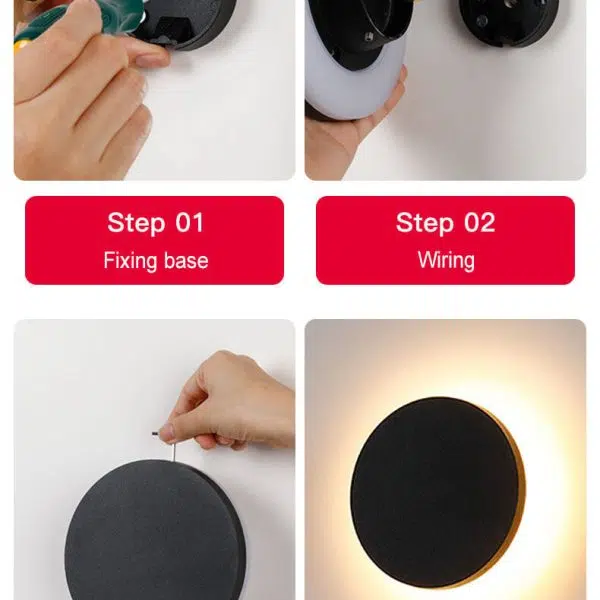 Step 01
Fixing base

Step 02
Wiring