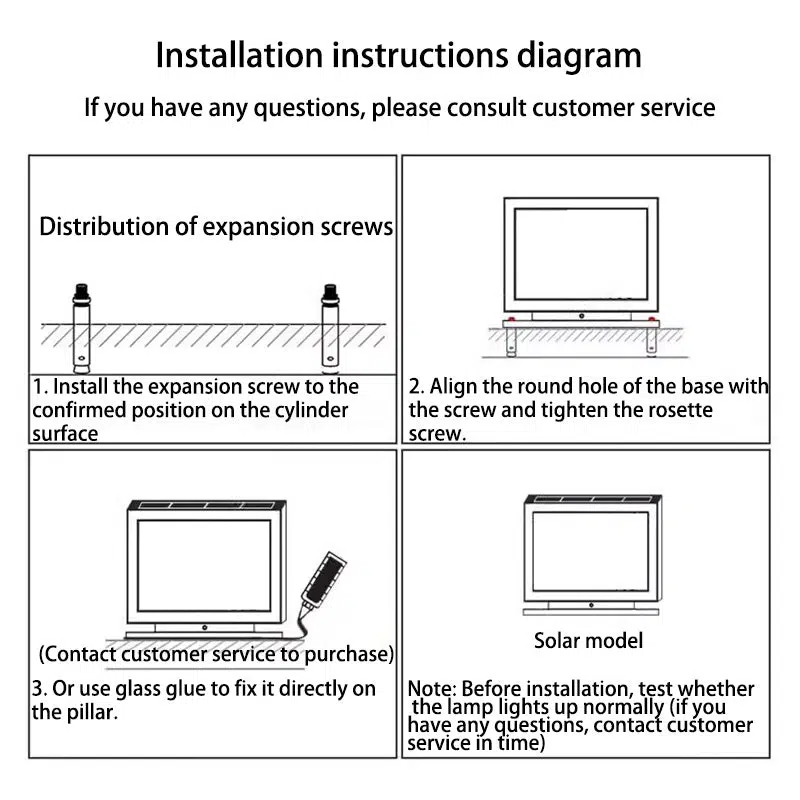 Installation instructions diagram

If you have any questions, please consult customer service

Distribution of expansion screws

1. Install the expansion screw to the confirmed position on the cylinder surface

2. Align the round hole of the base with the screw and tighten the rosette screw.

(Contact customer service to purchase)

3. Or use glass glue to fix it directly on the pillar.

Solar model

Note: Before installation, test whether the lamp lights up normally (if you have any questions, contact customer service in time)