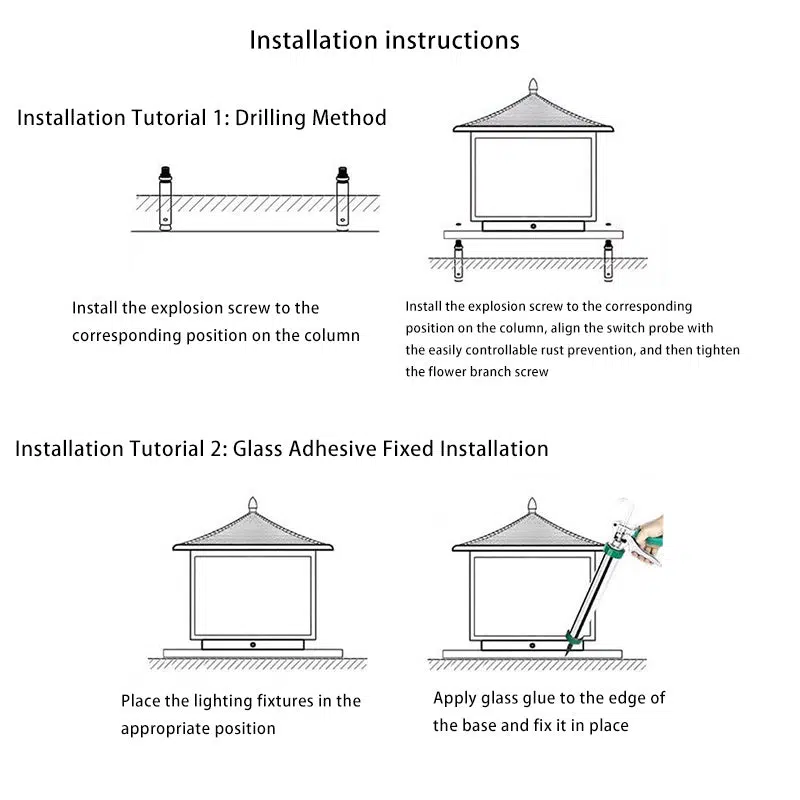 Installation instructions

Installation Tutorial 1: Drilling Method

Install the explosion screw to the corresponding position on the column

Install the explosion screw to the corresponding position on the column, align the switch probe with the easily controllable rust prevention, and then tighten the flower branch screw

Installation Tutorial 2: Glass Adhesive Fixed Installation

Place the lighting fixtures in the appropriate position

Apply glass glue to the edge of the base and fix it in place